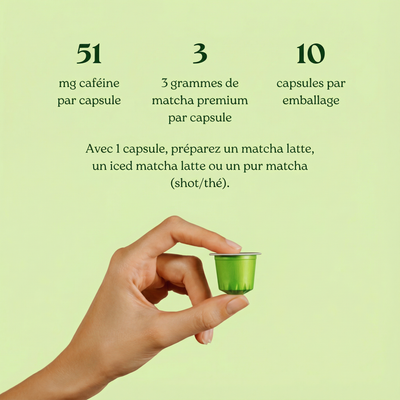 51

mg caféine par capsule

3

3 grammes de matcha premium par capsule

10

capsules par emballage

Avec 1 capsule, préparez un matcha latte, un iced matcha latte ou un pur matcha (shot/thé).